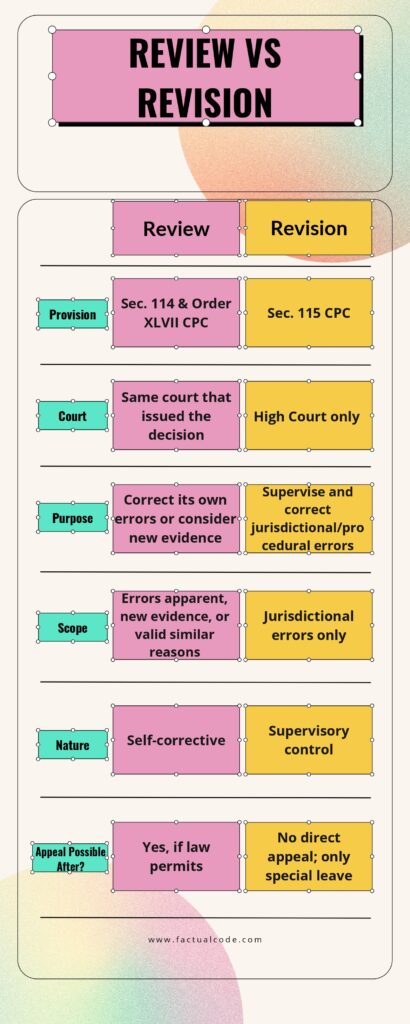 REVIEW VS REVISION

| | Review | Revision |
|---|---|---|
| Provision | Sec. 114 & Order XLVII CPC | Sec. 115 CPC |
| Court | Same court that issued the decision | High Court only |
| Purpose | Correct its own errors or consider new evidence | Supervise and correct jurisdictional/procedural errors |
| Scope | Errors apparent, new evidence, or valid similar reasons | Jurisdictional errors only |
| Nature | Self-corrective | Supervisory control |
| Appeal Possible After? | Yes, if law permits | No direct appeal; only special leave |

www.factualcode.com