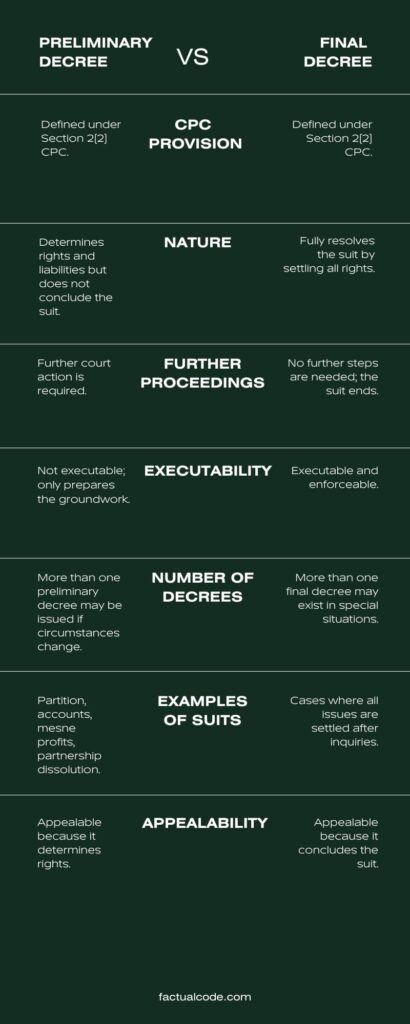 | PRELIMINARY DECREE | VS | FINAL DECREE |
|---|---|---|
| Defined under Section 2[2] CPC. | CPC PROVISION | Defined under Section 2[2] CPC. |
| Determines rights and liabilities but does not conclude the suit. | NATURE | Fully resolves the suit by settling all rights. |
| Further court action is required. | FURTHER PROCEEDINGS | No further steps are needed; the suit ends. |
| Not executable; only prepares the groundwork. | EXECUTABILITY | Executable and enforceable. |
| More than one preliminary decree may be issued if circumstances change. | NUMBER OF DECREES | More than one final decree may exist in special situations. |
| Partition, accounts, mesne profits, partnership dissolution. | EXAMPLES OF SUITS | Cases where all issues are settled after inquiries. |
| Appealable because it determines rights. | APPEALABILITY | Appealable because it concludes the suit. |

factualcode.com